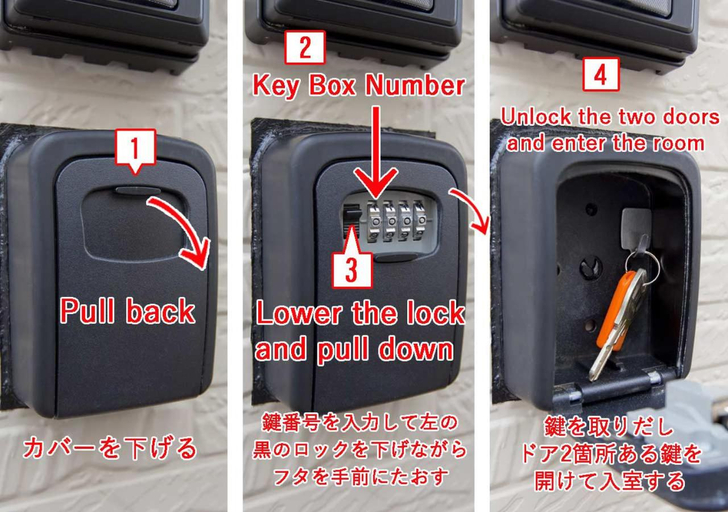 1

Pull back

カバーを下げる

2

Key Box Number

3

Lower the lock and pull down

鍵番号を入力して左の黒のロックを下げながらフタを手前にたおす

4

Unlock the two doors and enter the room

鍵を取りだしドア2箇所ある鍵を開けて入室する